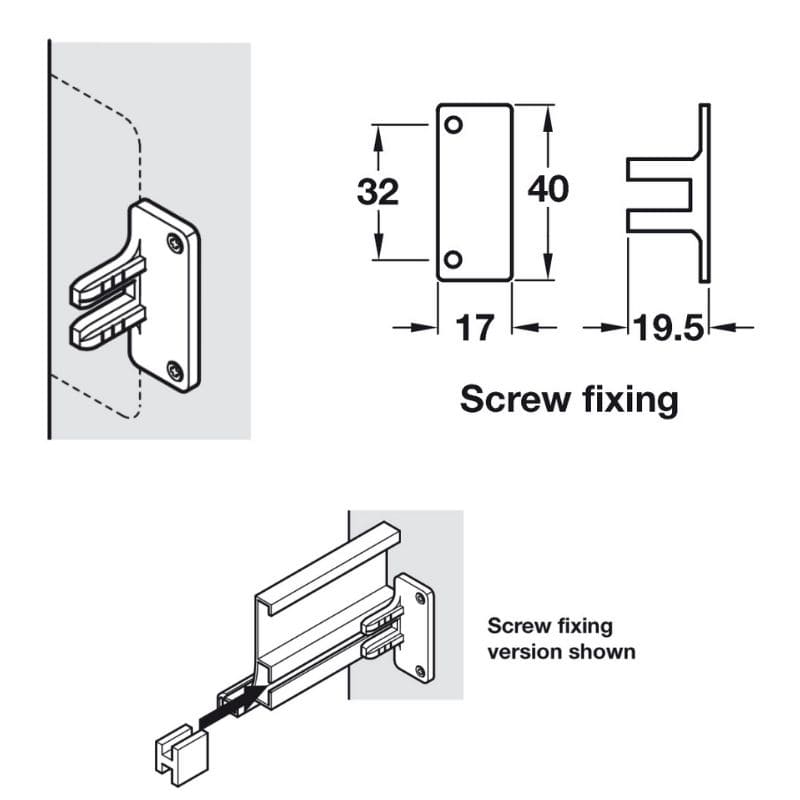 32

40

17

19.5

Screw fixing

Screw fixing version shown